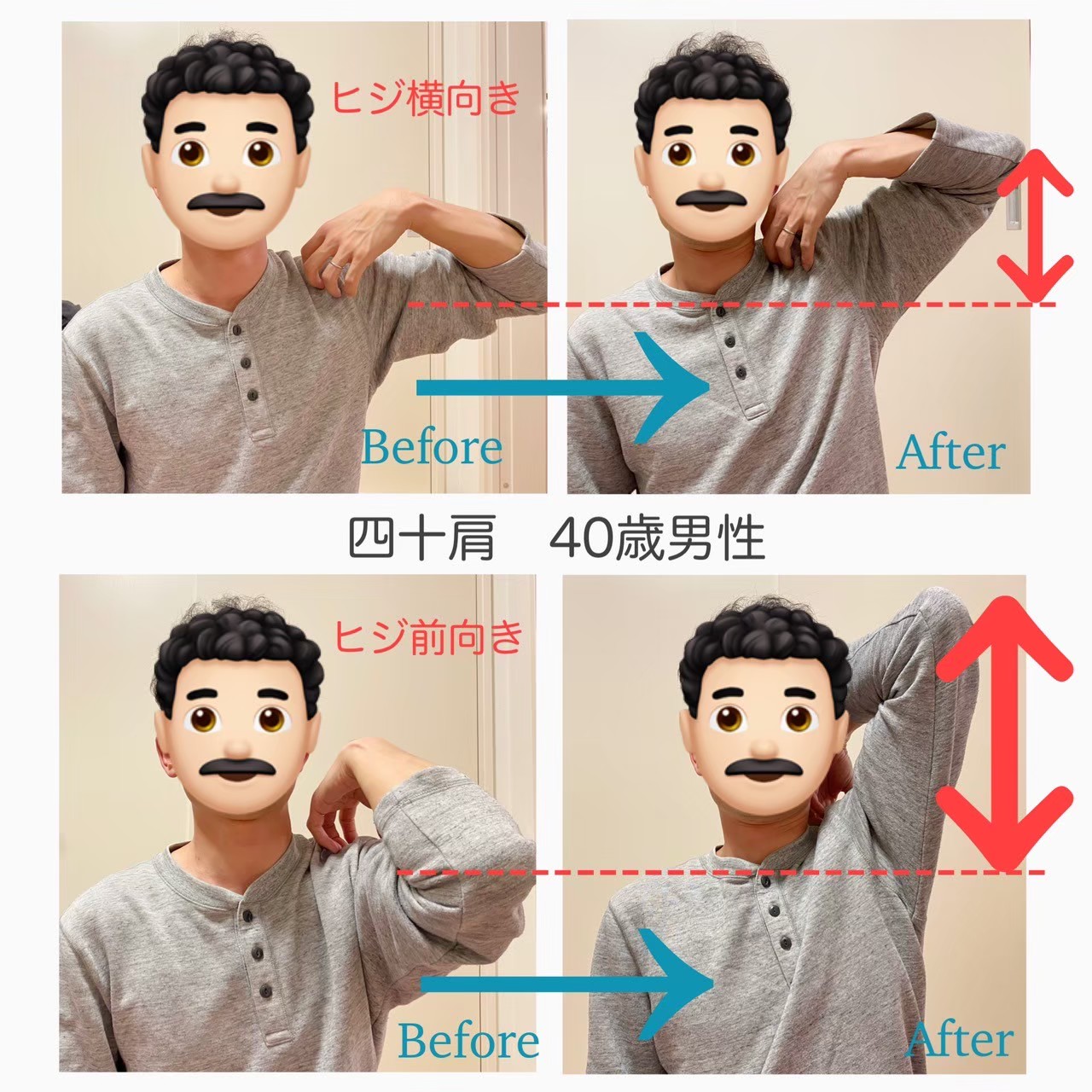 ヒジ横向き

Before

After

四十肩　40歳男性

ヒジ前向き

Before

After